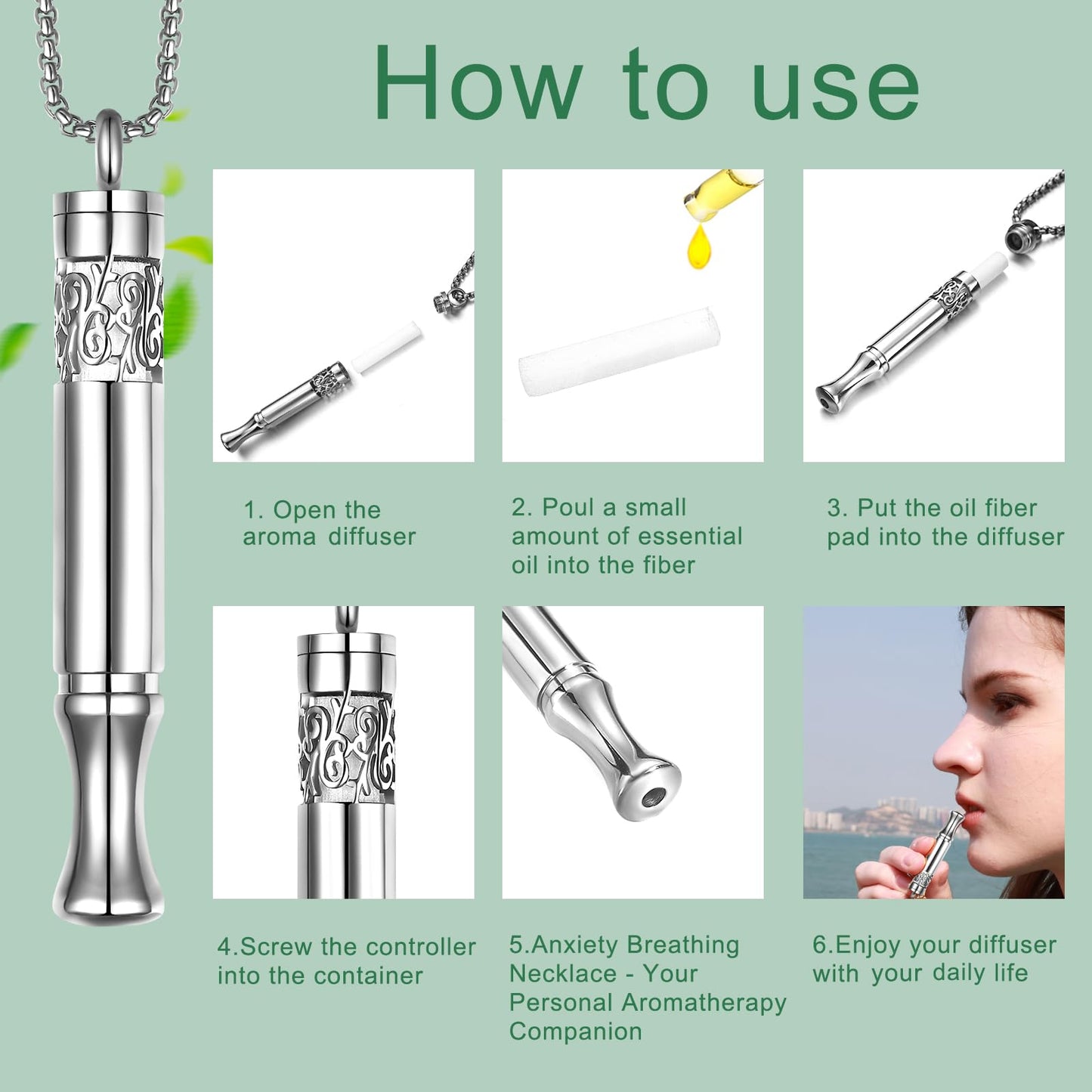 How to use

1. Open the aroma diffuser

2. Poul a small amount of essential oil into the fiber

3. Put the oil fiber pad into the diffuser

4.Screw the controller into the container

5.Anxiety Breathing Necklace - Your Personal Aromatherapy Companion

6.Enjoy your diffuser with your daily life